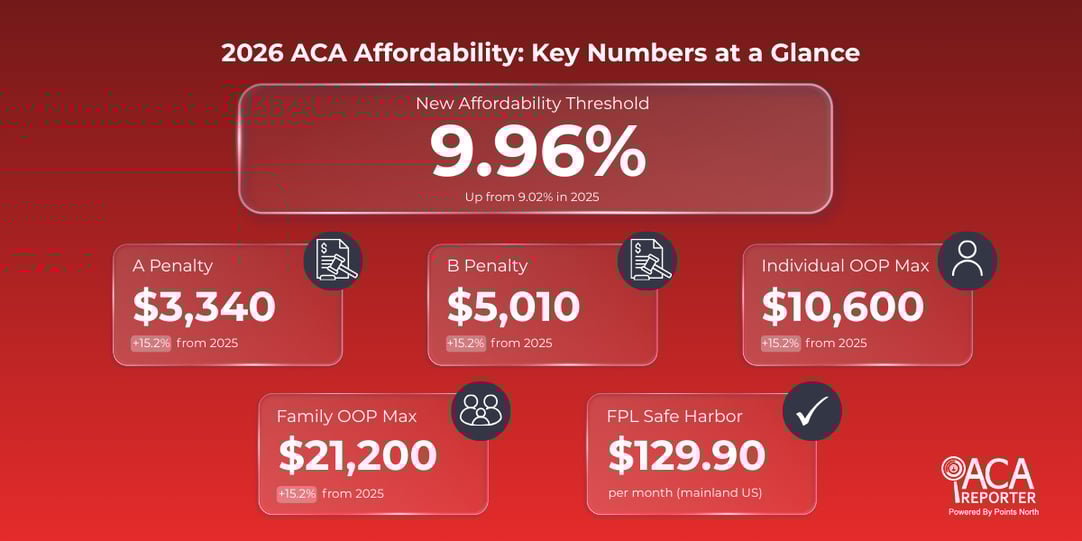 2026 ACA Affordability: Key Numbers at a Glance

New Affordability Threshold

9.96%

Up from 9.02% in 2025

A Penalty

$3,340

+15.2% from 2025

B Penalty

$5,010

+15.2% from 2025

Individual OOP Max

$10,600

+15.2% from 2025

Family OOP Max

$21,200

+15.2% from 2025

FPL Safe Harbor

$129.90

per month (mainland US)

ACA REPORTER
Powered By Points North